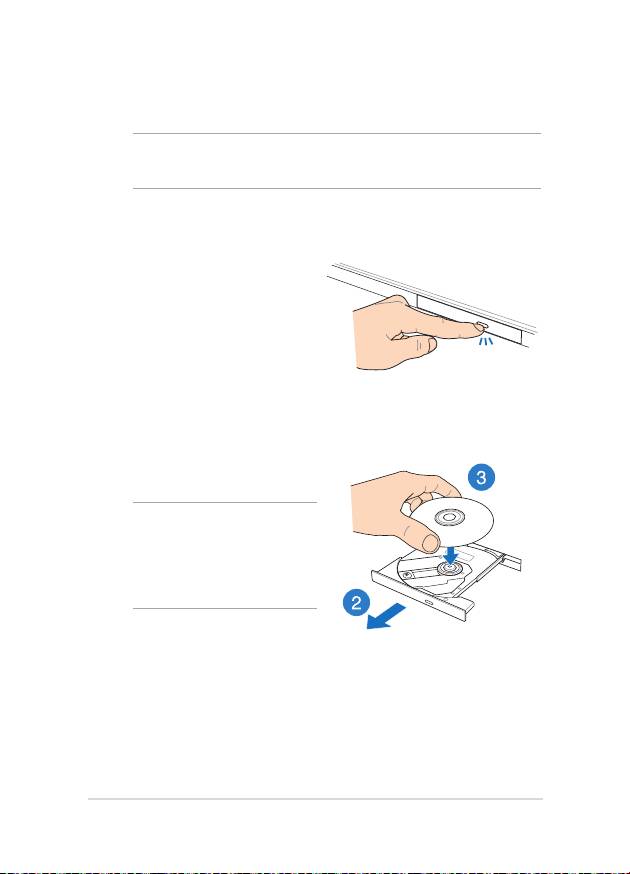 3

2