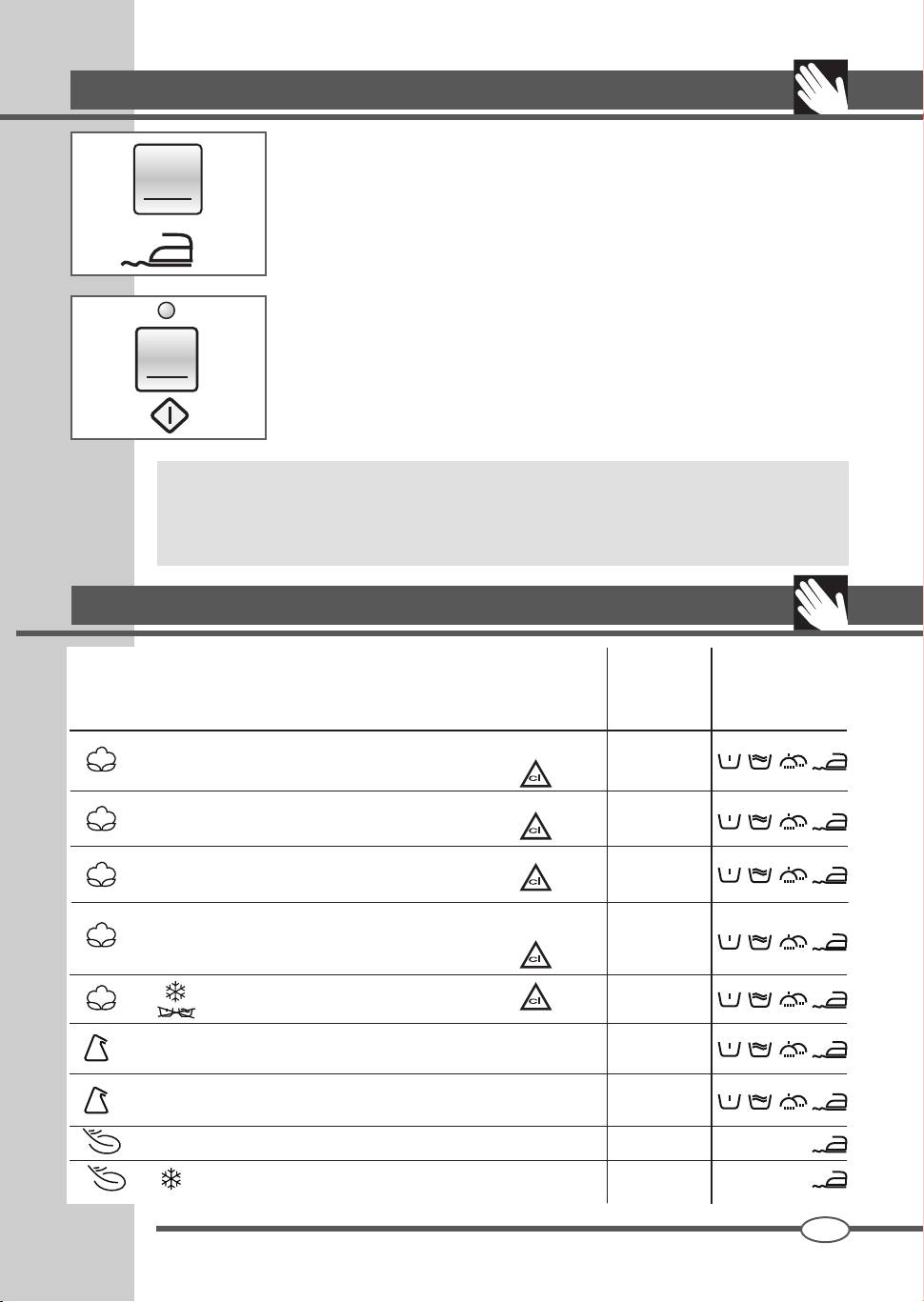 cl

cl

cl

cl

cl