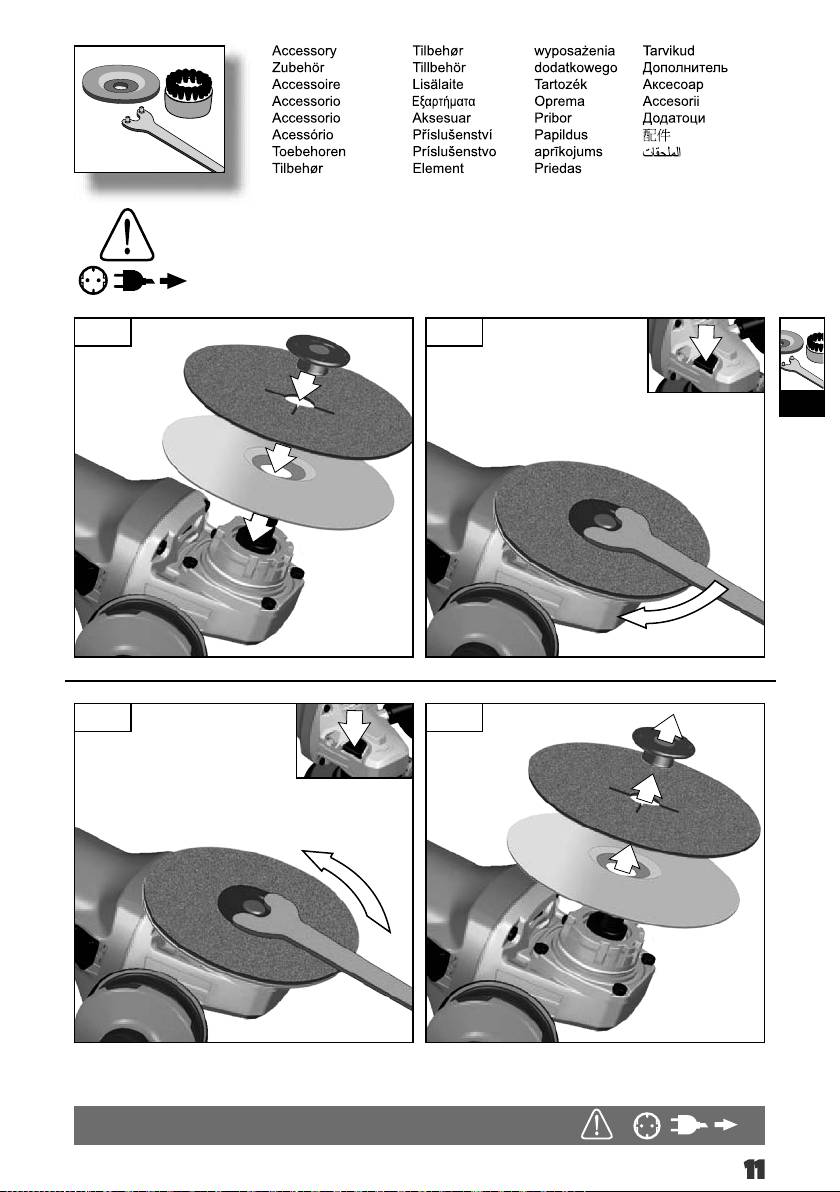 Accessory
Zubehör
Accessoire
Accessorio
Accessorio
Acessório
Toebehoren
Tilbehør

Tilbehør
Tillbehör
Lisälaite
Εξαρτήματα
Aksesuar
Příslušenství
Príslušenstvo
Element

wyposażenia
dodatkowego
Tartozék
Oprema
Pribor
Papildus
aprīkojums
Priedas

Tarvikud
Дополнитель
Аксесоар
Accesorii
Додатоци
配件
الملحقات

11