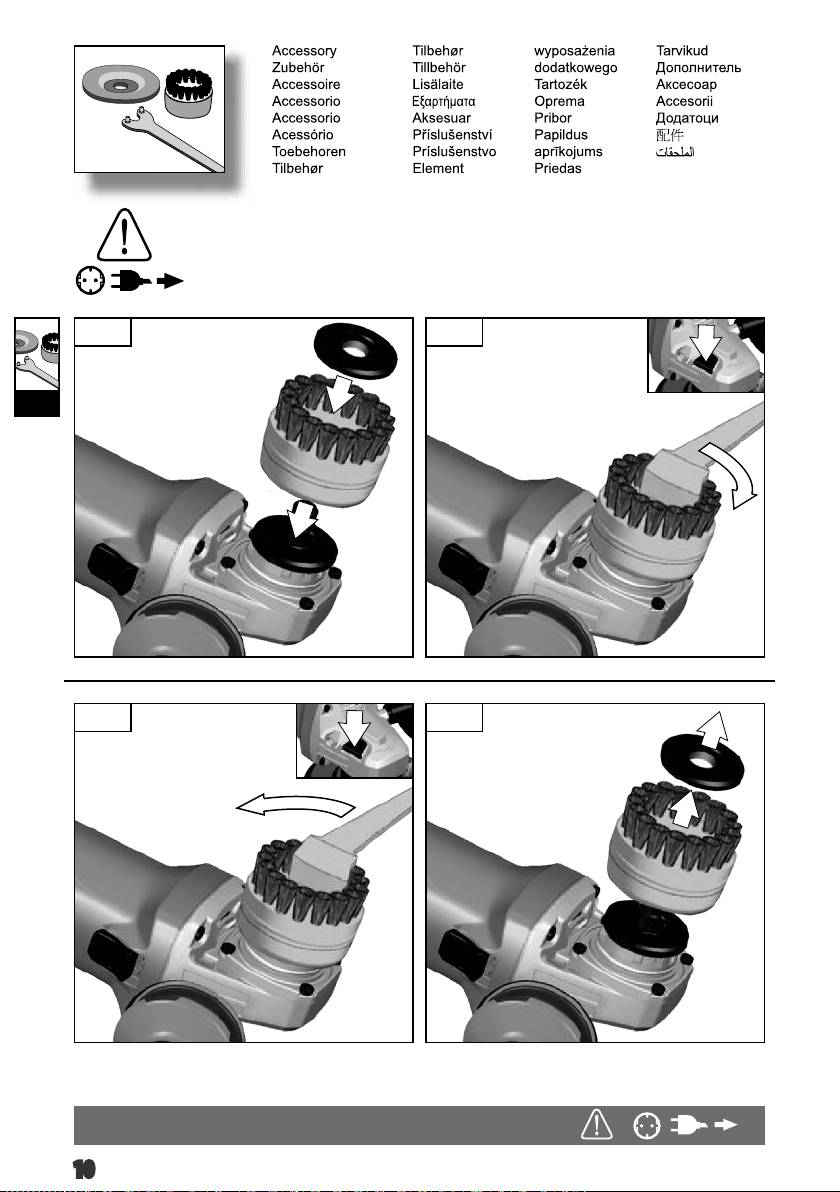 Accessory
Zubehör
Accessoire
Accessorio
Accessorio
Acessório
Toebehoren
Tilbehør

Tilbehør
Tillbehör
Lisälaite
Εξαρτήματα
Aksesuar
Příslušenství
Príslušenstvo
Element

wyposażenia
dodatkowego
Tartozék
Oprema
Pribor
Papildus
aprīkojums
Priedas

Tarvikud
Дополнитель
Аксесоар
Accesorii
Додатоци
配件
الملحقات

10