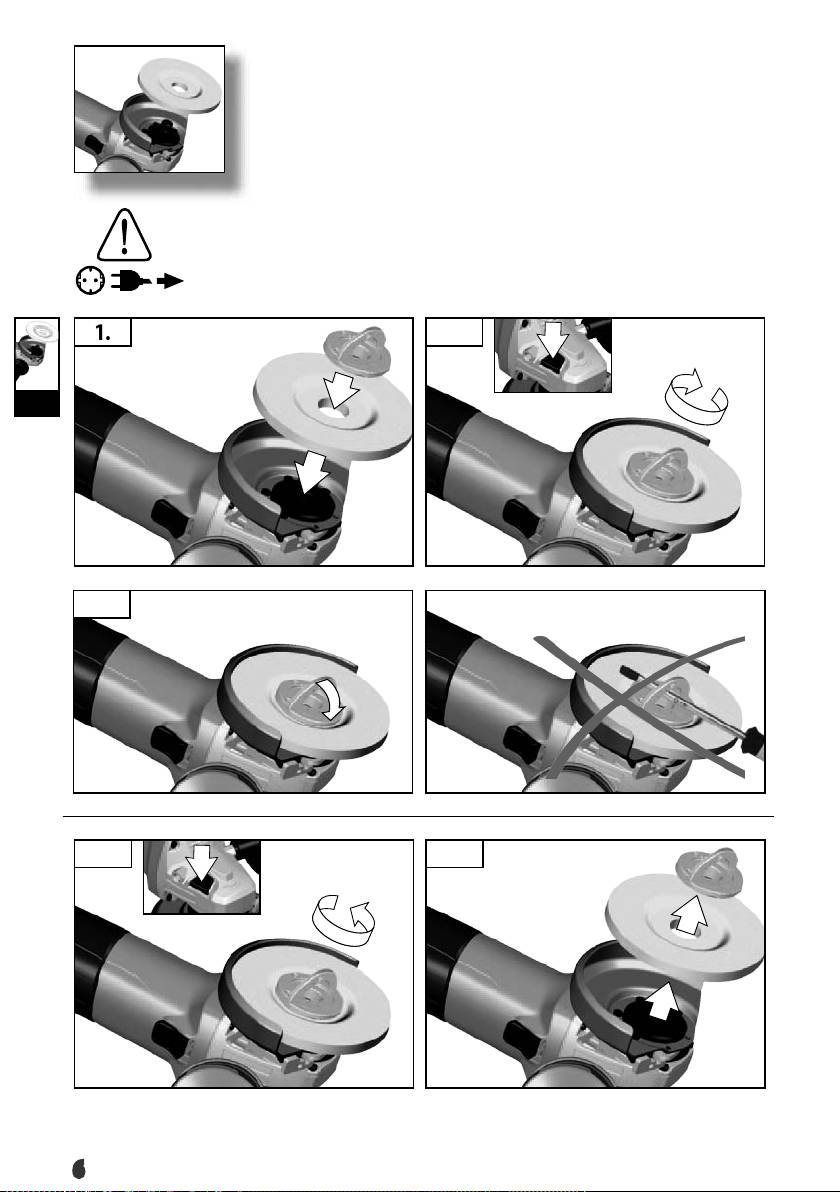 1.

6