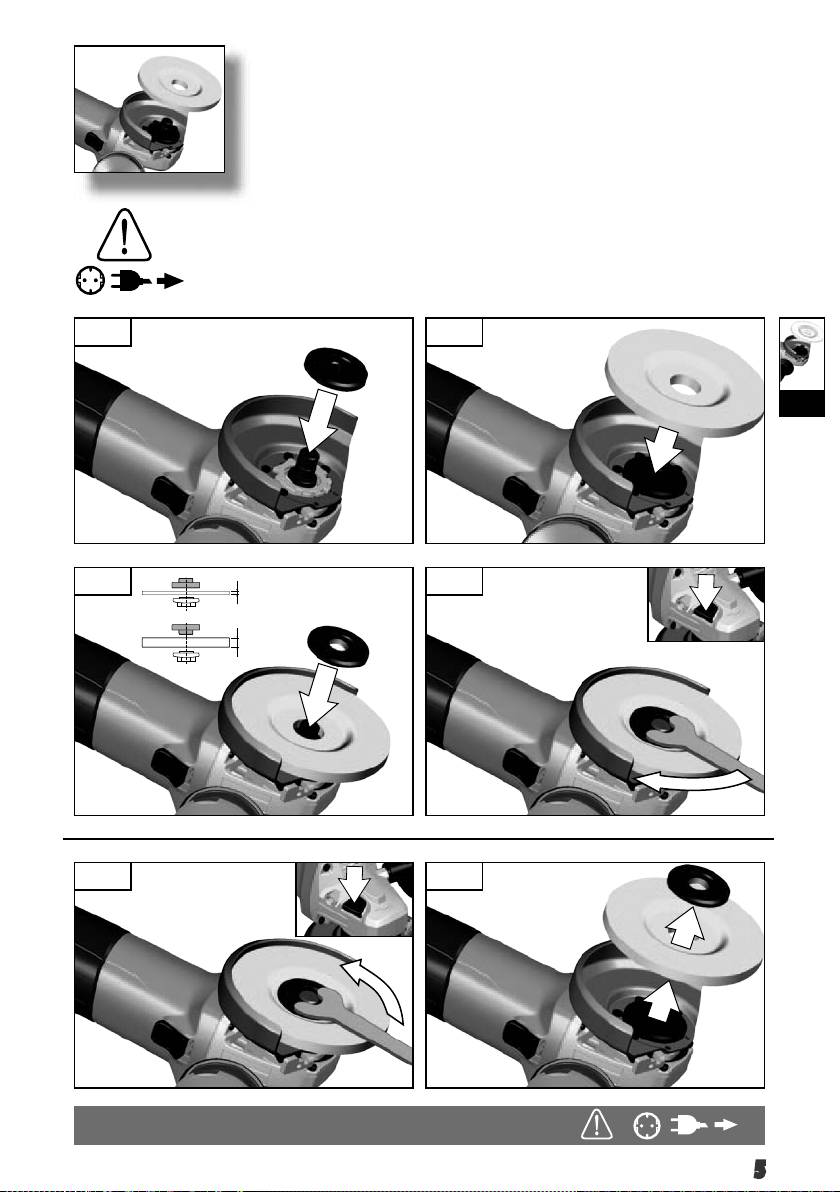 5