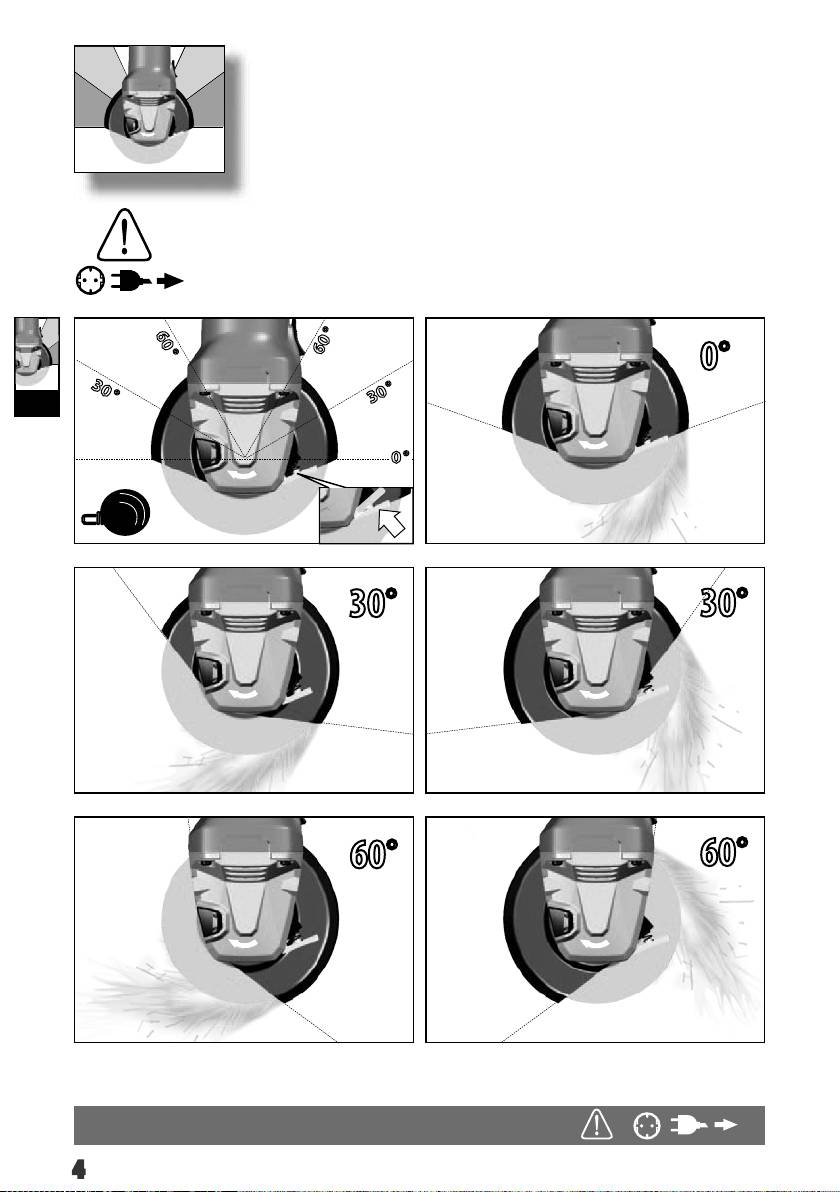 60° 60°
30° 30°
0°
0°
30°
30°
60°
60°
4