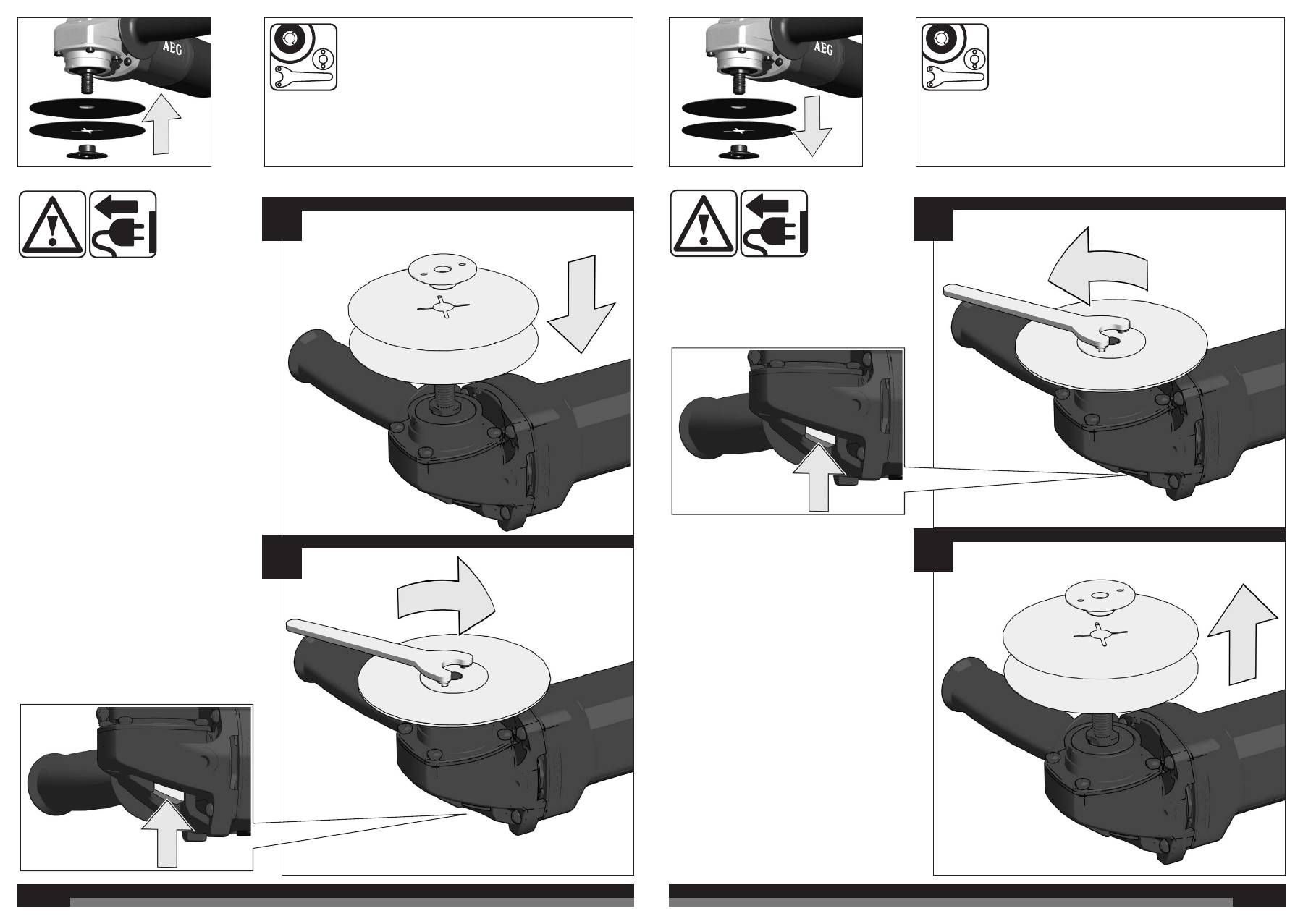 AEG

AEG