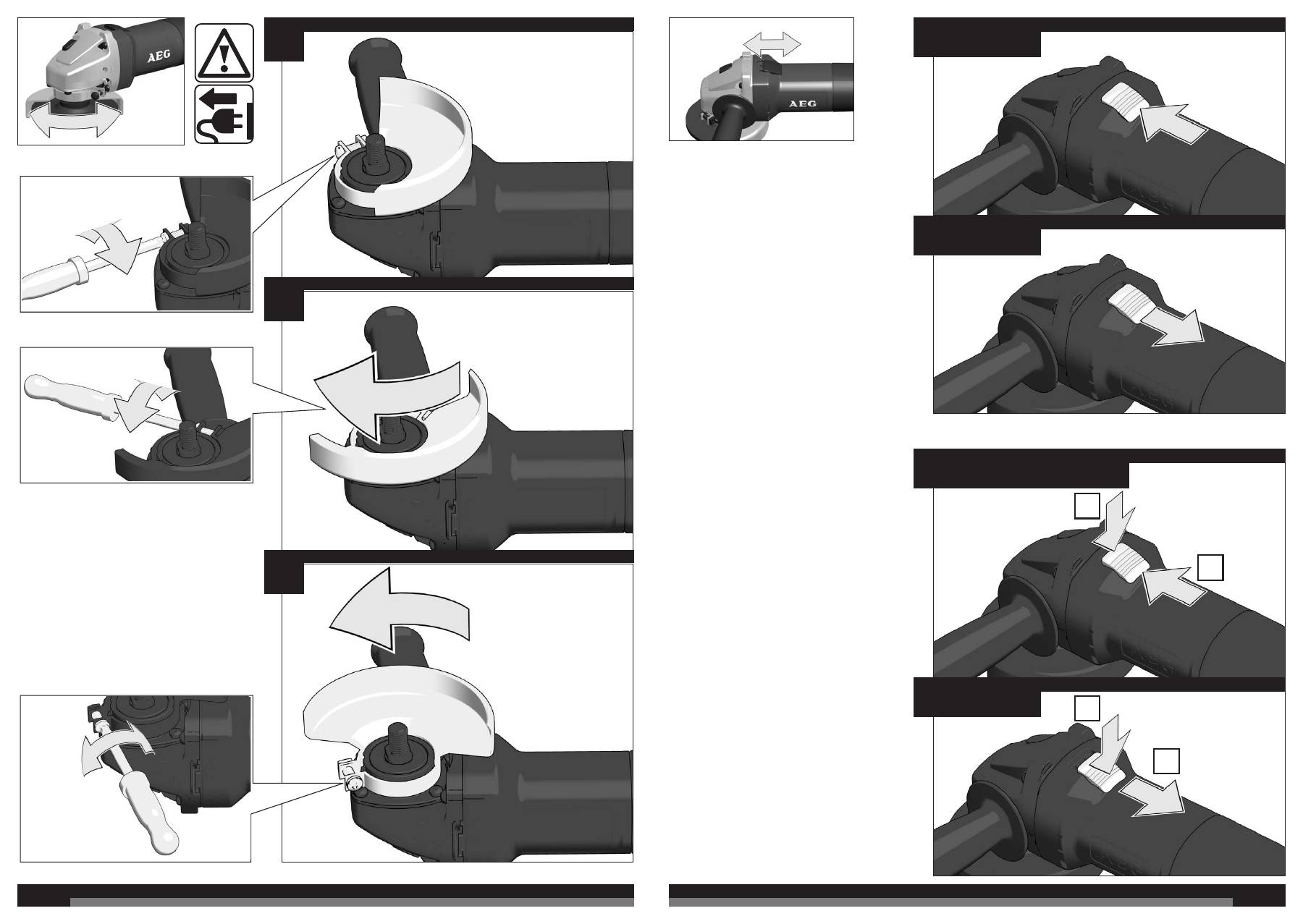 AEG

AEG