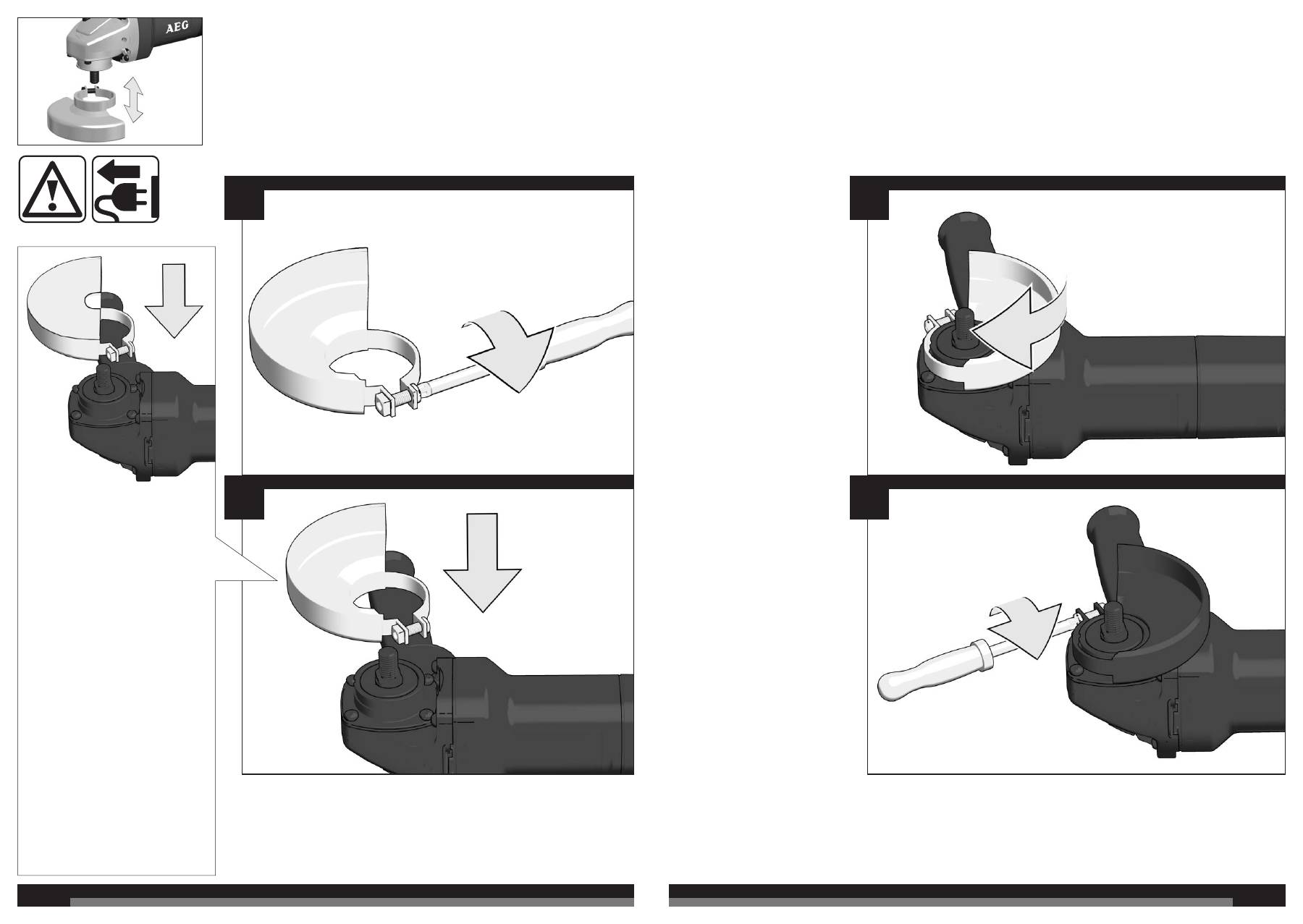 AEG