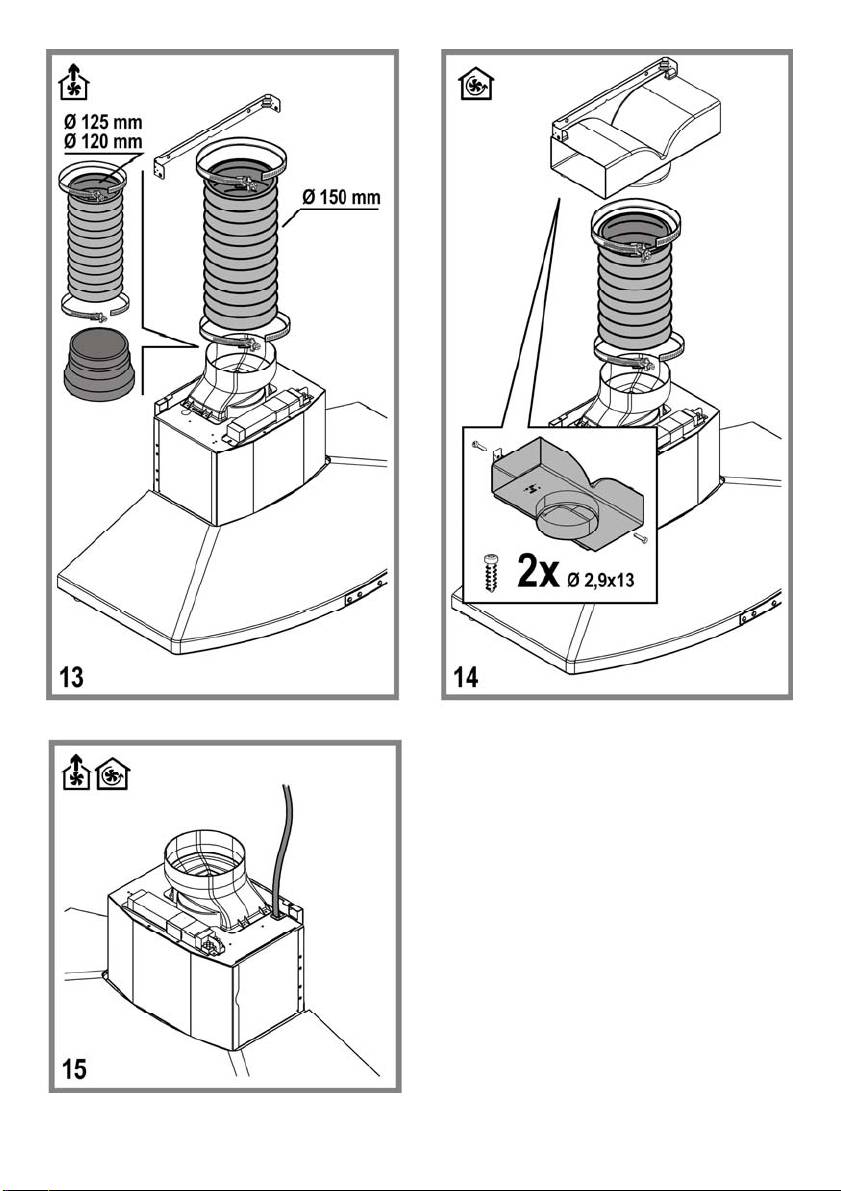 Ø 125 mm
Ø 120 mm

Ø 150 mm

13

2x Ø 2,9x13

14

15