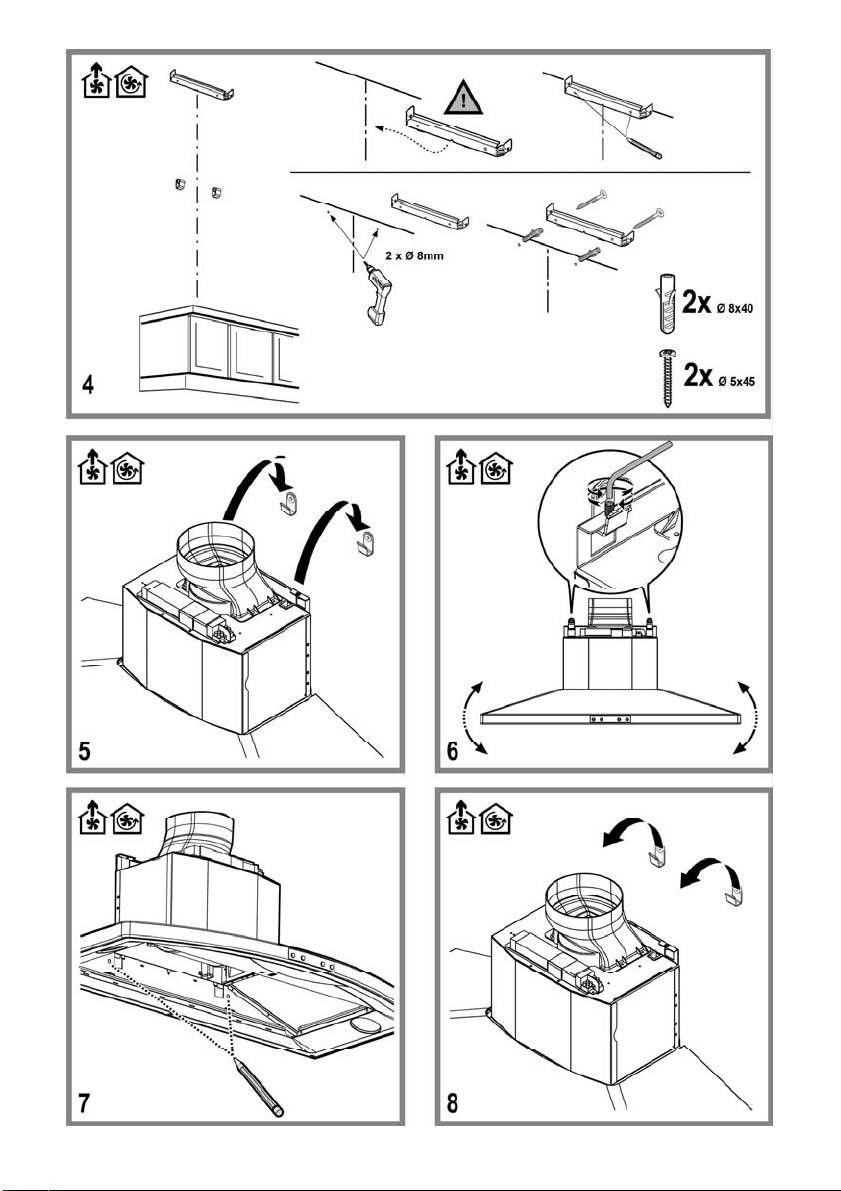 2 x Ø 8mm

2x Ø 8x40

2x Ø 5x45

4

5

6

7

8