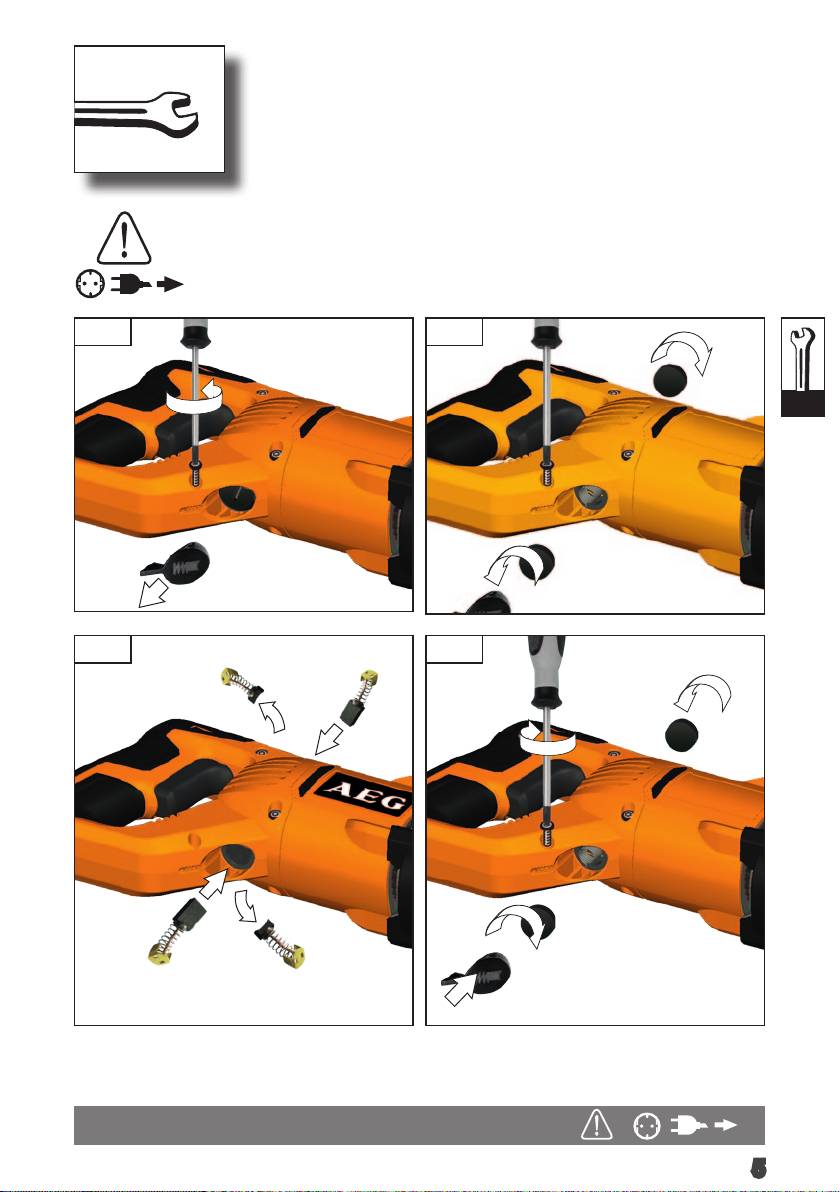 AEG

5