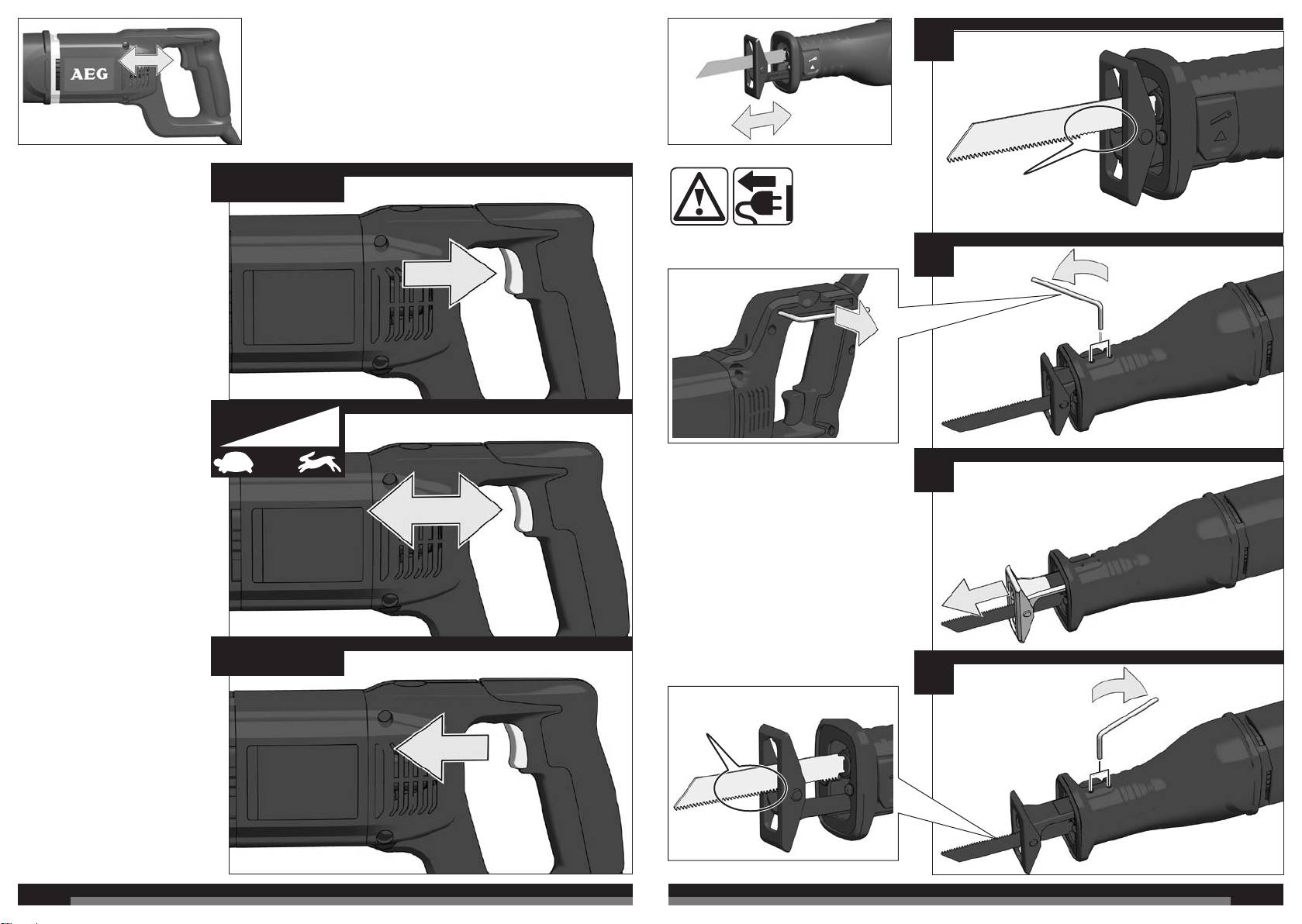 AEG