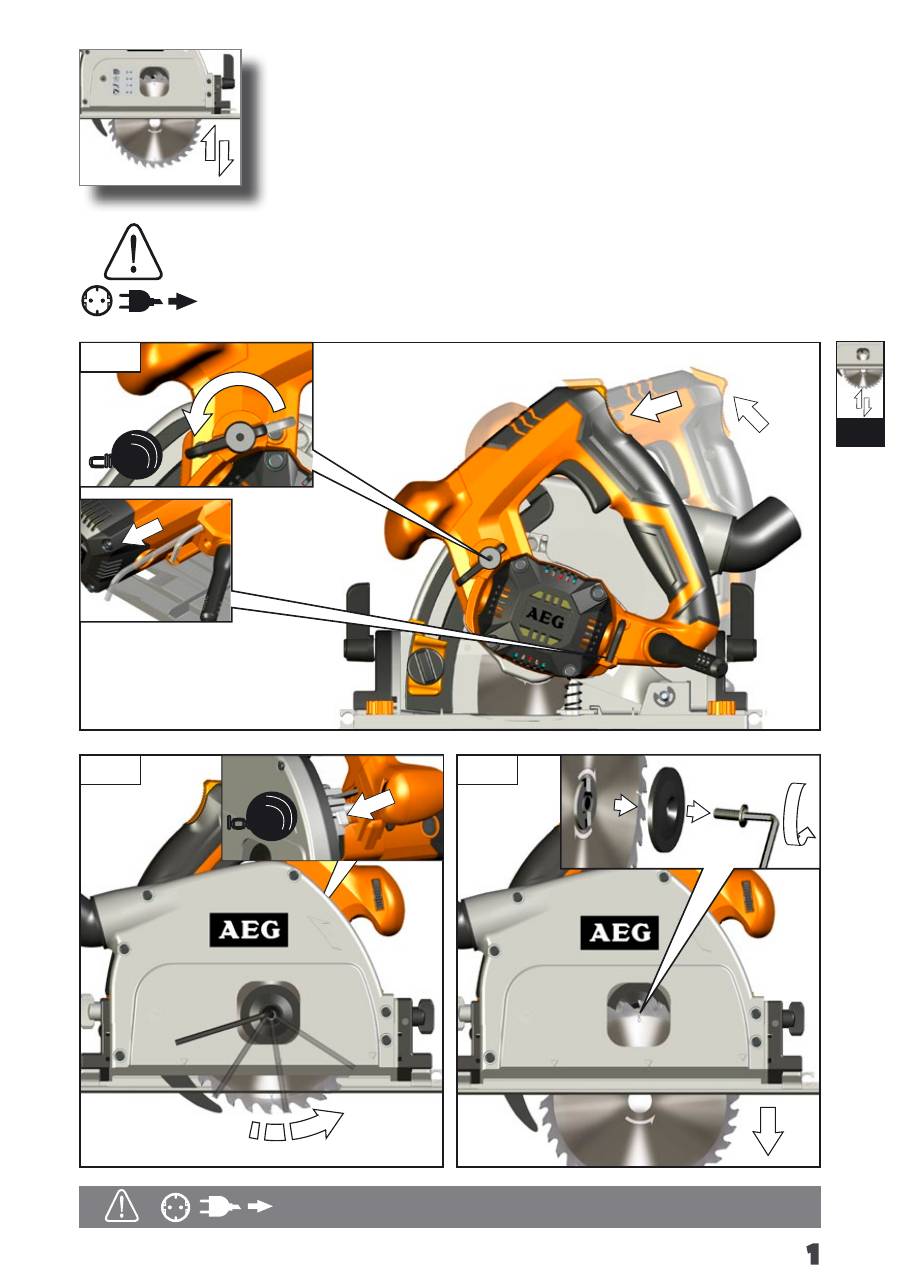 AEG

AEG

AEG

1