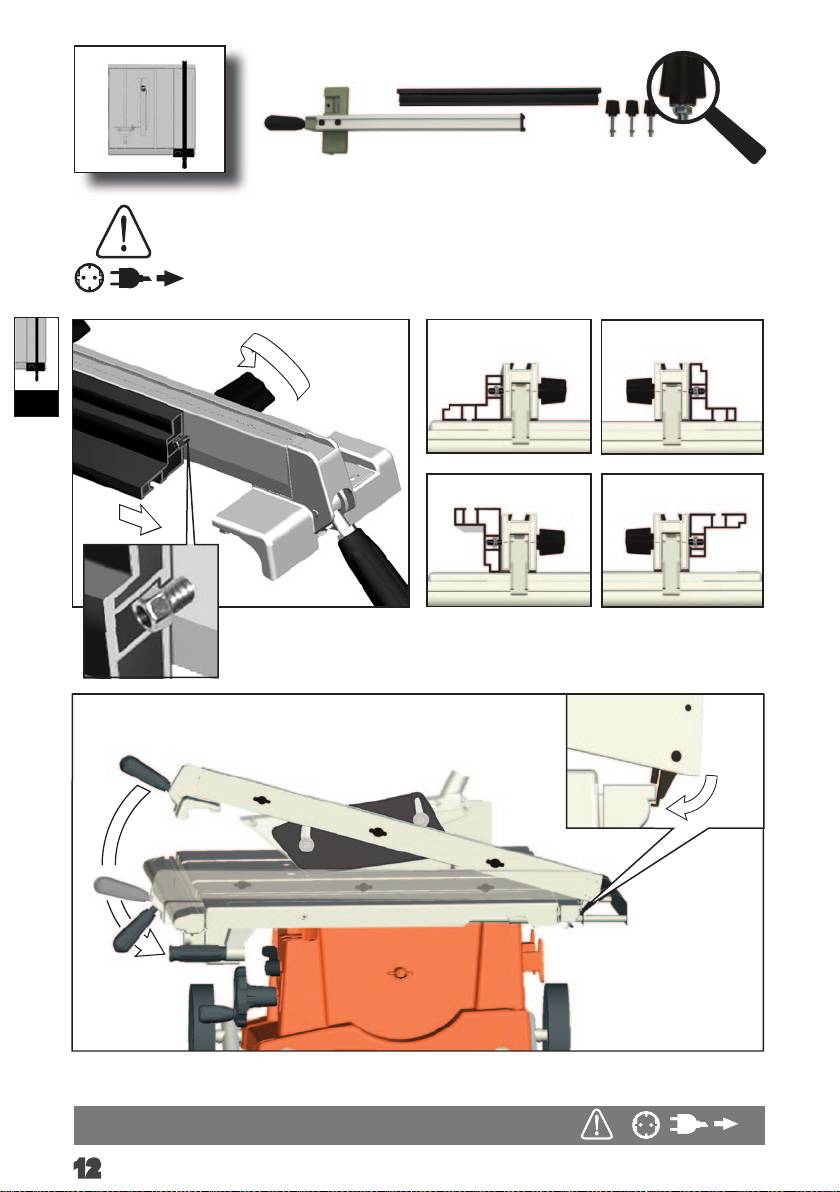 12