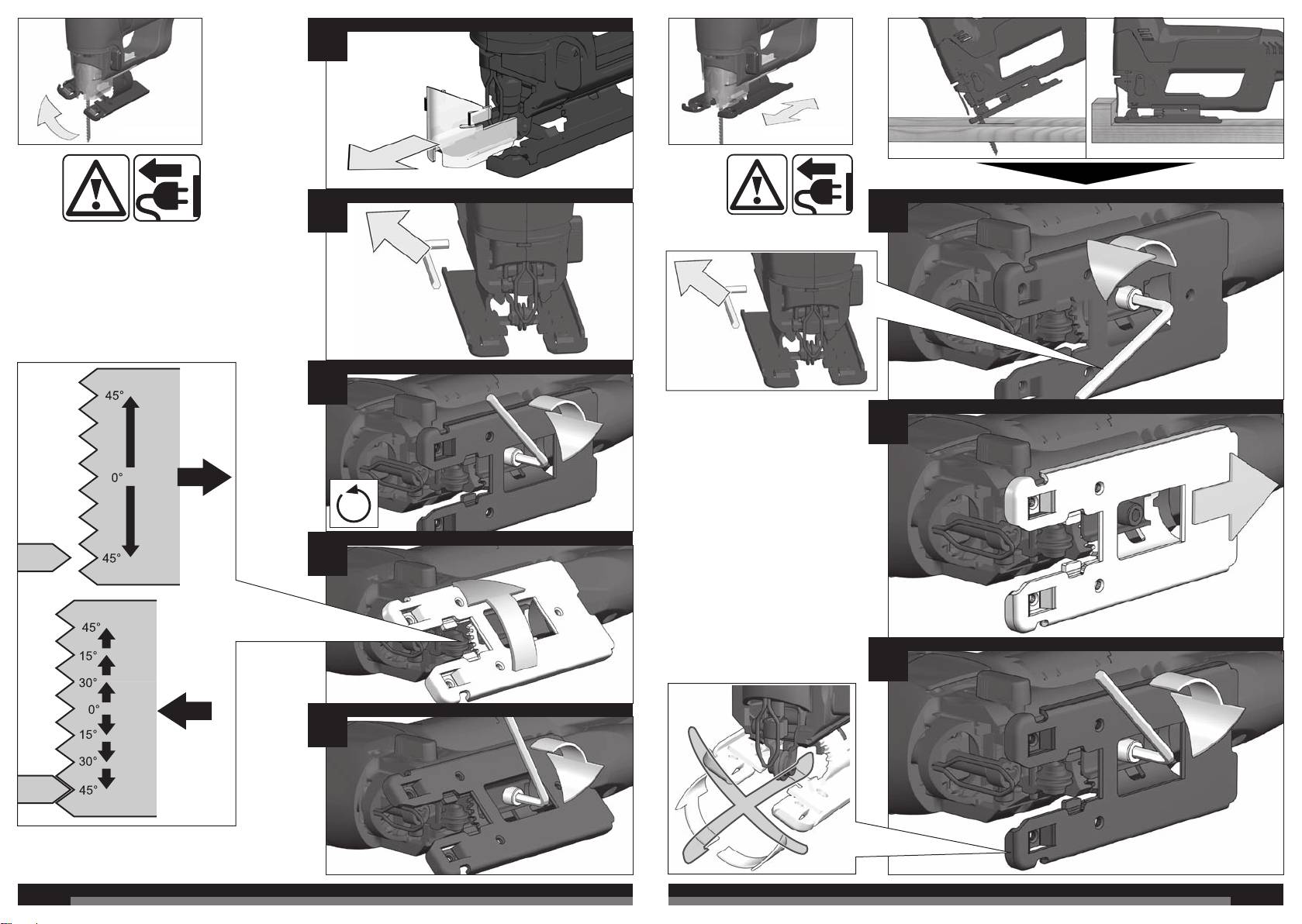 45°

0°

45°

45°

15°

30°

0°

15°

30°

45°