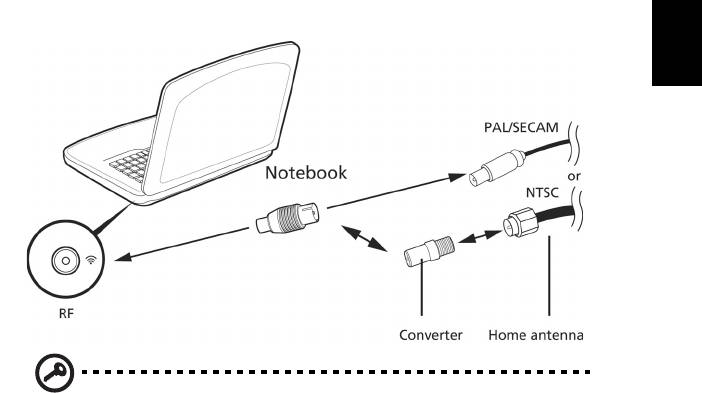 Notebook

PAL/SECAM

or

NTSC

RF

Converter

Home antenna