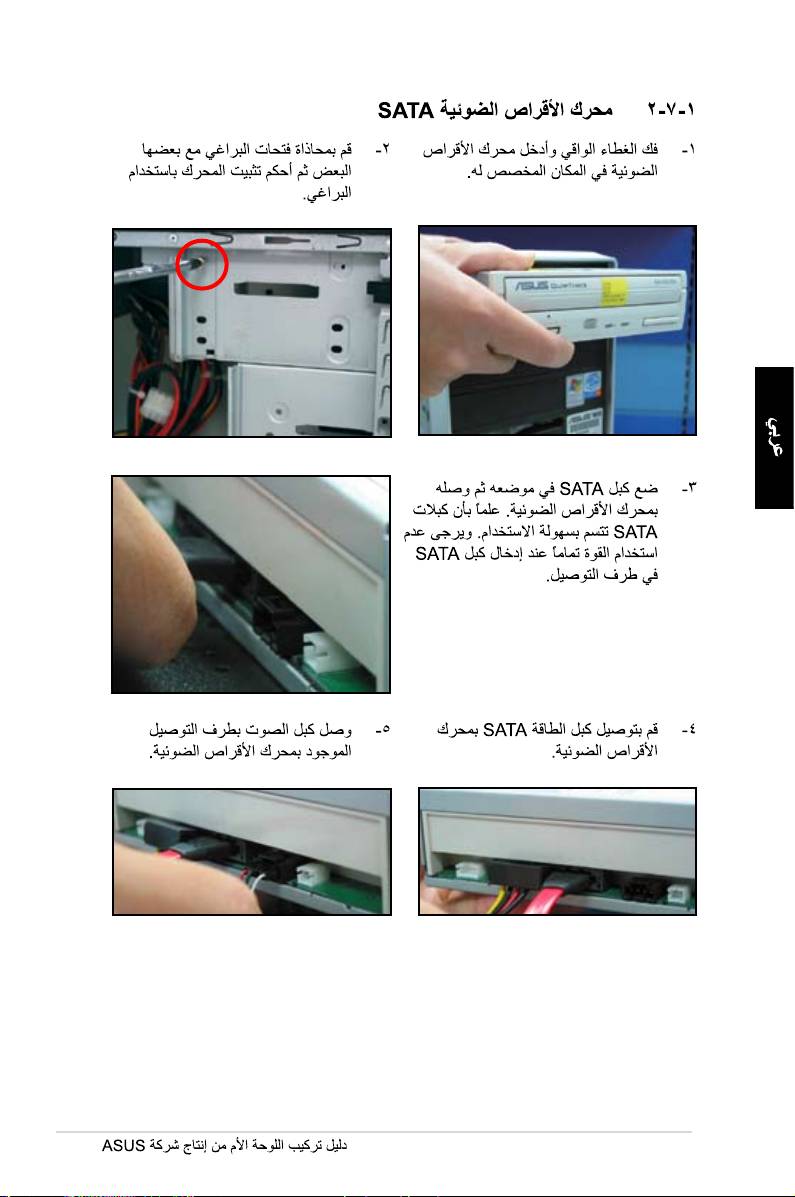 ٢-٧-١ محرك الأقراص الضوئية SATA

١- فك الغطاء الواقي وأدخل محرك الأقراص الضوئية في المكان المخصص له.

٢- قم بمحاذاة فتحات البراغي مع بعضها البعض ثم أحكم تثبيت المحرك باستخدام البراغي.

ASUS

عربي

٣- ضع كبل SATA في موضعه ثم وصله بمحرك الأقراص الضوئية. علماً بأن كبلات SATA تتسم بسهولة الاستخدام. ويرجى عدم استخدام القوة تماماً عند إدخال كبل SATA في طرف التوصيل.

٤- قم بتوصيل كبل الطاقة SATA بمحرك الأقراص الضوئية.

٥- وصل كبل الصوت بطرف التوصيل الموجود بمحرك الأقراص الضوئية.

دليل تركيب اللوحة الأم من إنتاج شركة ASUS