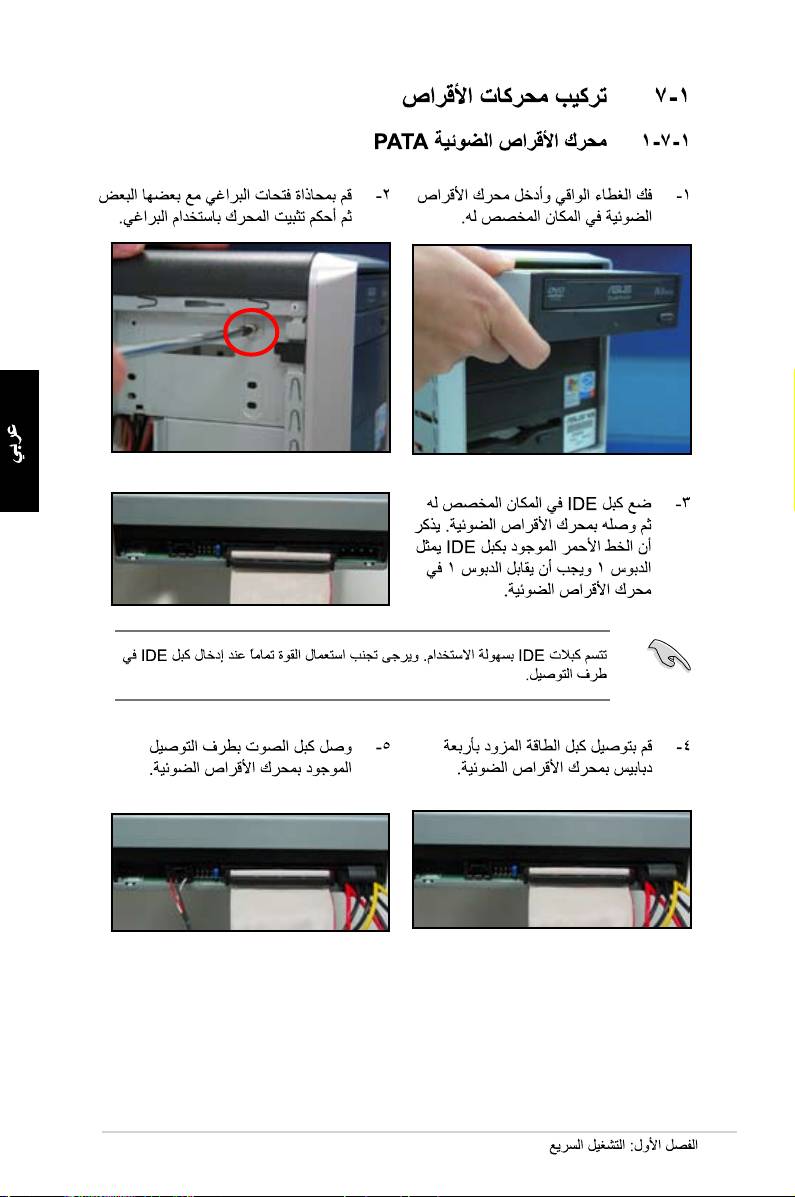 ١-٧ تركيب محركات الأقراص

١-٧-١ محرك الأقراص الضوئية PATA

١- فك الغطاء الواقي وأدخل محرك الأقراص الضوئية في المكان المخصص له.

٢- قم بمحاذاة فتحات البراغي مع بعضها البعض ثم أحكم تثبيت المحرك باستخدام البراغي.

عربي

٣- ضع كبل IDE في المكان المخصص له ثم وصله بمحرك الأقراص الضوئية. يذكر أن الخط الأحمر الموجود بكبل IDE يمثل الدبوس ١ ويجب أن يقابل الدبوس ١ في محرك الأقراص الضوئية.

تتسم كبلات IDE بسهولة الاستخدام. ويرجى تجنب استعمال القوة تماماً عند إدخال كبل IDE في طرف التوصيل.

٤- قم بتوصيل كبل الطاقة المزود بأربعة دبابيس بمحرك الأقراص الضوئية.

٥- وصل كبل الصوت بطرف التوصيل الموجود بمحرك الأقراص الضوئية.

الفصل الأول: التشغيل السريع