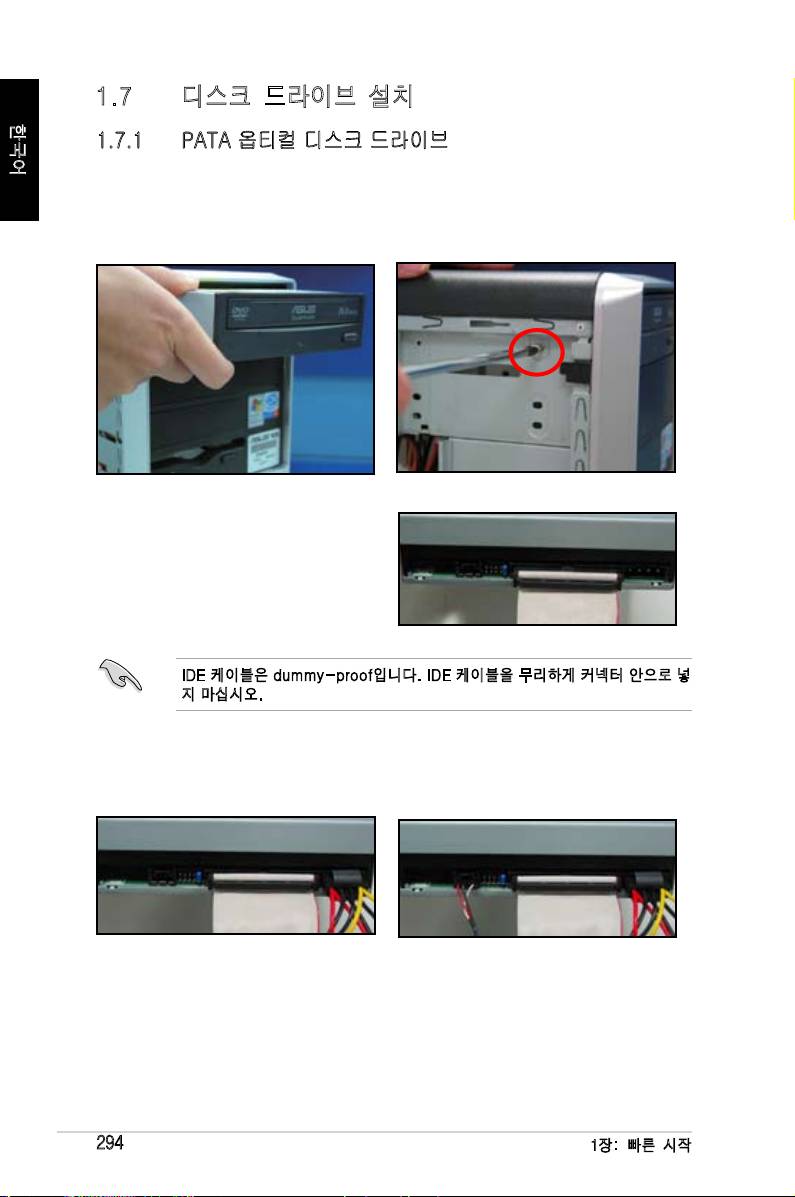 한국어

1.7 디스크 드라이브 설치

1.7.1 PATA 옵티컬 디스크 드라이브

IDE 케이블은 dummy-proof입니다. IDE 케이블을 무리하게 커넥터 안으로 넣지 마십시오.

294

1장: 빠른 시작