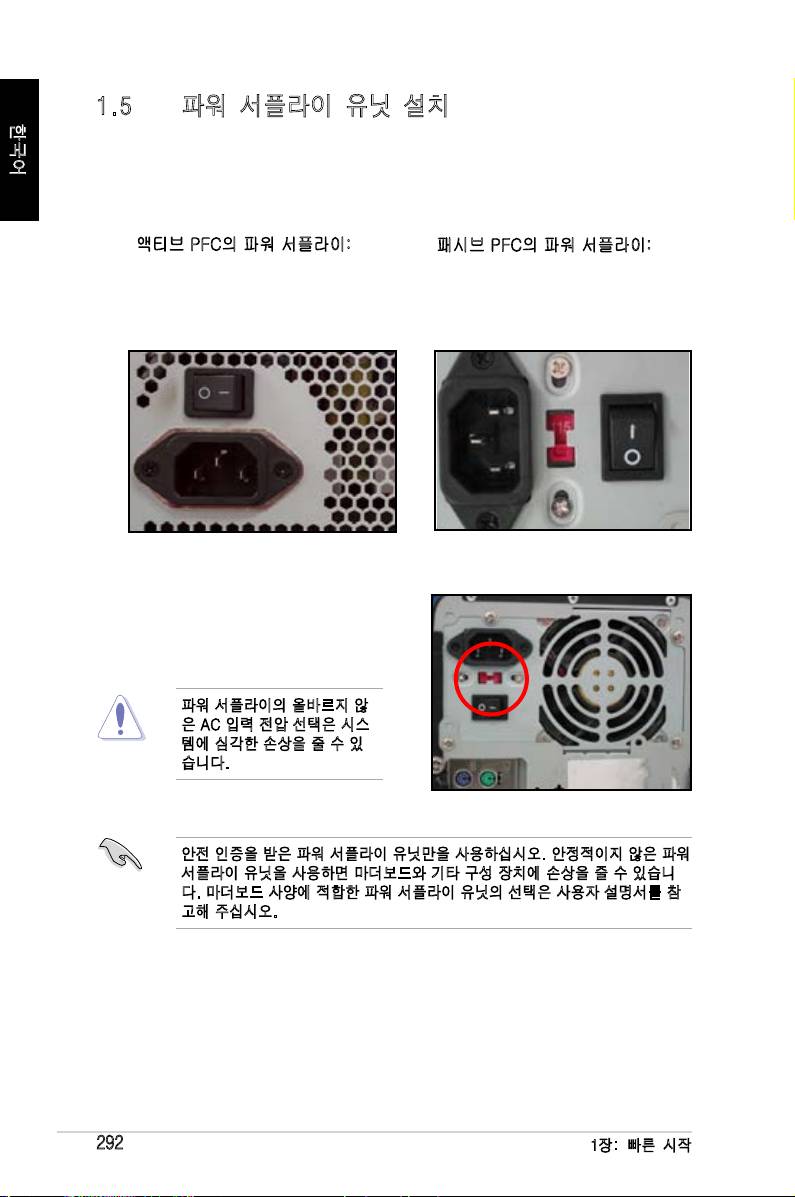 한국어

1.5 파워 서플라이 유닛 설치

액티브 PFC의 파워 서플라이:

패시브 PFC의 파워 서플라이:

115

파워 서플라이의 올바르지 않은 AC 입력 전압 선택은 시스템에 심각한 손상을 줄 수 있습니다.

안전 인증을 받은 파워 서플라이 유닛만을 사용하십시오. 안정적이지 않은 파워 서플라이 유닛을 사용하면 마더보드와 기타 구성 장치에 손상을 줄 수 있습니다. 마더보드 사양에 적합한 파워 서플라이 유닛의 선택은 사용자 설명서를 참고해 주십시오.

292

1장: 빠른 시작