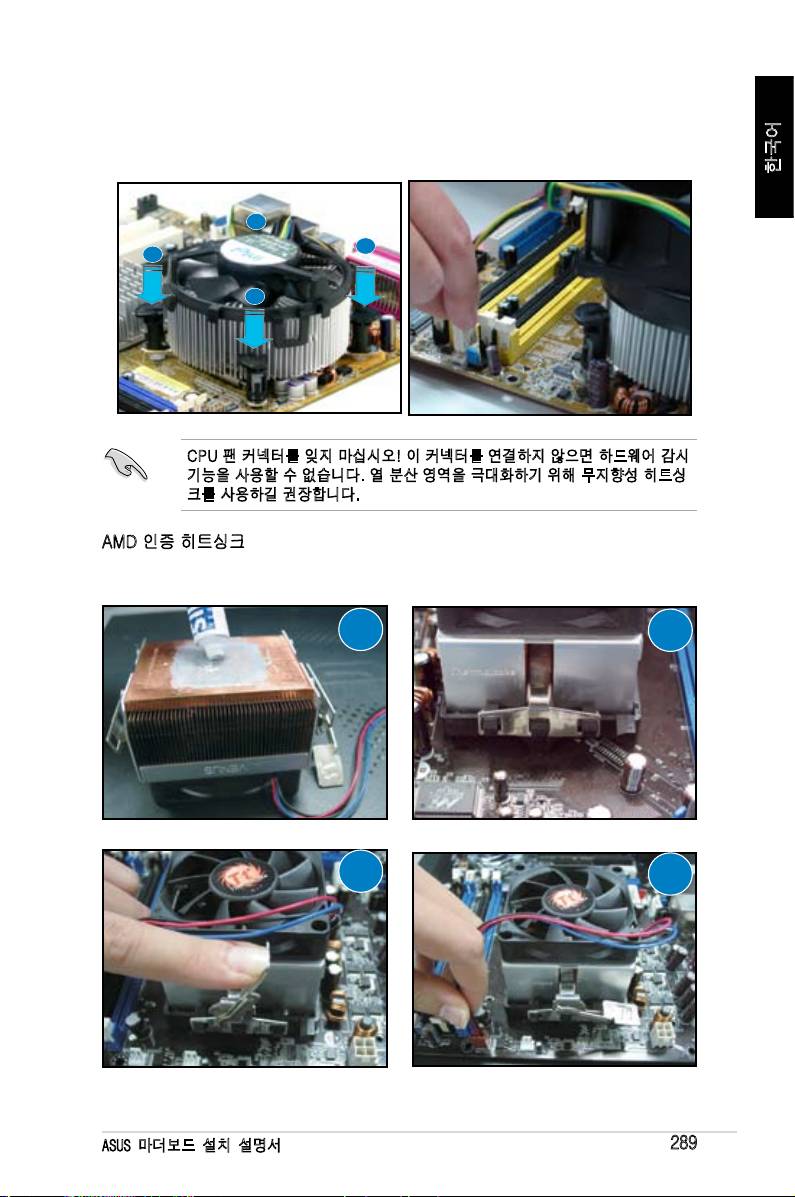 한국어

CPU 팬 커넥터를 잊지 마십시오! 이 커넥터를 연결하지 않으면 하드웨어 감시 기능을 사용할 수 없습니다. 열 분산 영역을 극대화하기 위해 무지향성 히트싱크를 사용하길 권장합니다.

AMD 인증 히트싱크

ASUS 마더보드 설치 설명서

289