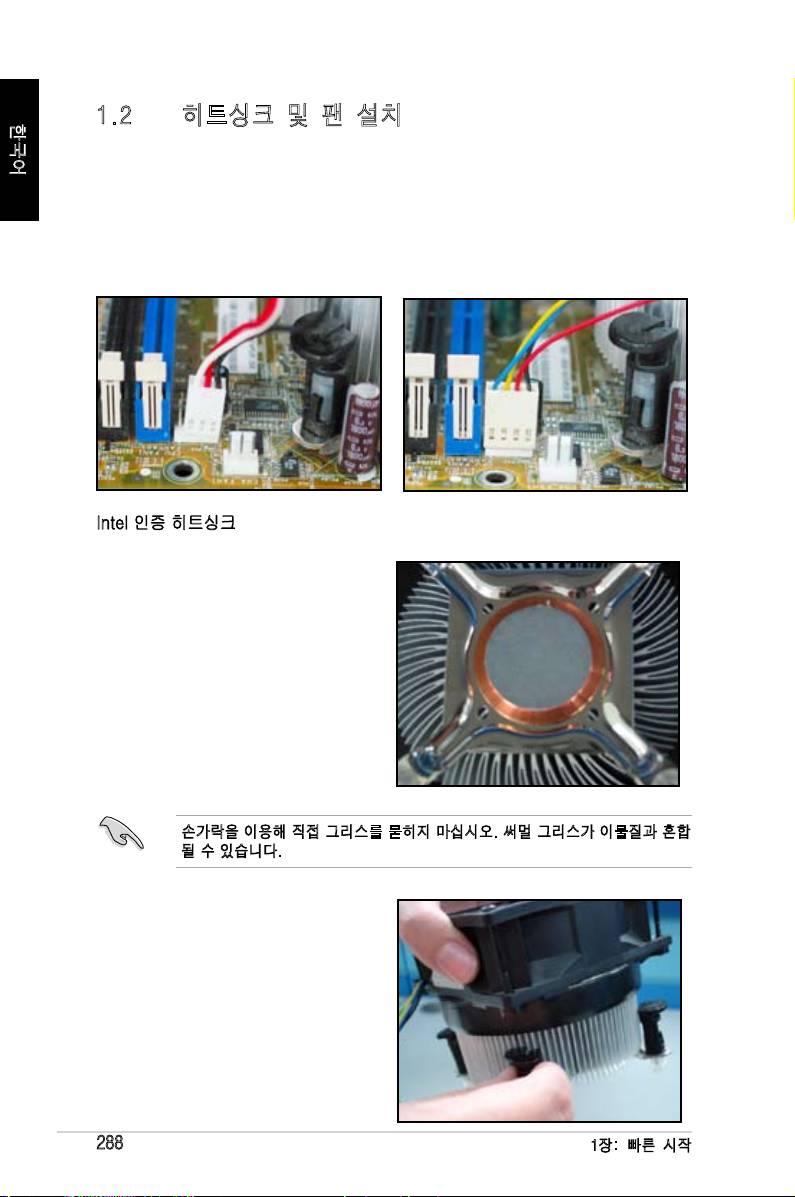 한국어

1.2 히트싱크 및 팬 설치

Intel 인증 히트싱크

손가락을 이용해 직접 그리스를 묻히지 마십시오. 써멀 그리스가 이물질과 혼합될 수 있습니다.

288

1장: 빠른 시작