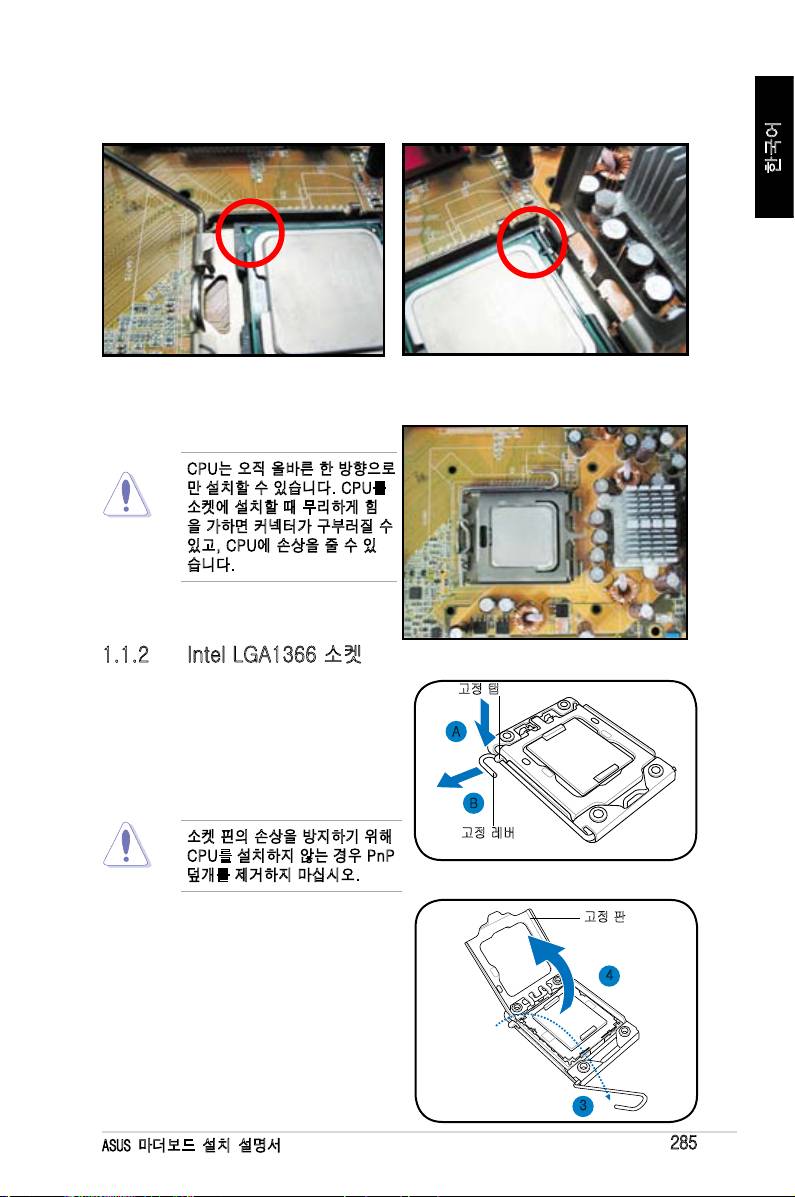 한국어

CPU는 오직 올바른 한 방향으로만 설치할 수 있습니다. CPU를 소켓에 설치할 때 무리하게 힘을 가하면 커넥터가 구부러질 수 있고, CPU에 손상을 줄 수 있습니다.

1.1.2 Intel LGA1366 소켓

고정 탭
A
B
고정 레버

소켓 핀의 손상을 방지하기 위해 CPU를 설치하지 않는 경우 PnP 덮개를 제거하지 마십시오.

고정 판
4
3

ASUS 마더보드 설치 설명서

285