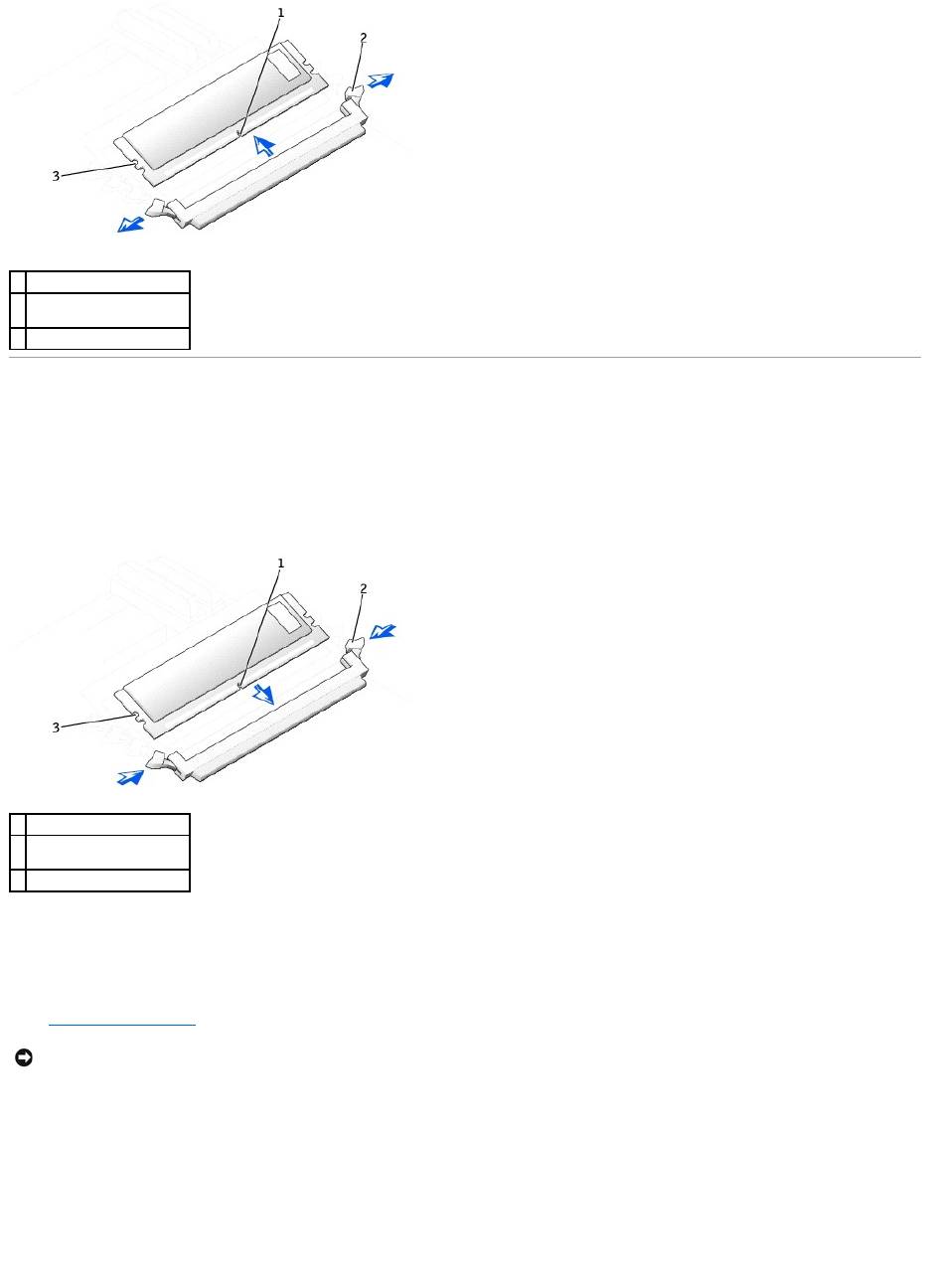 1

2

3

1

2

3